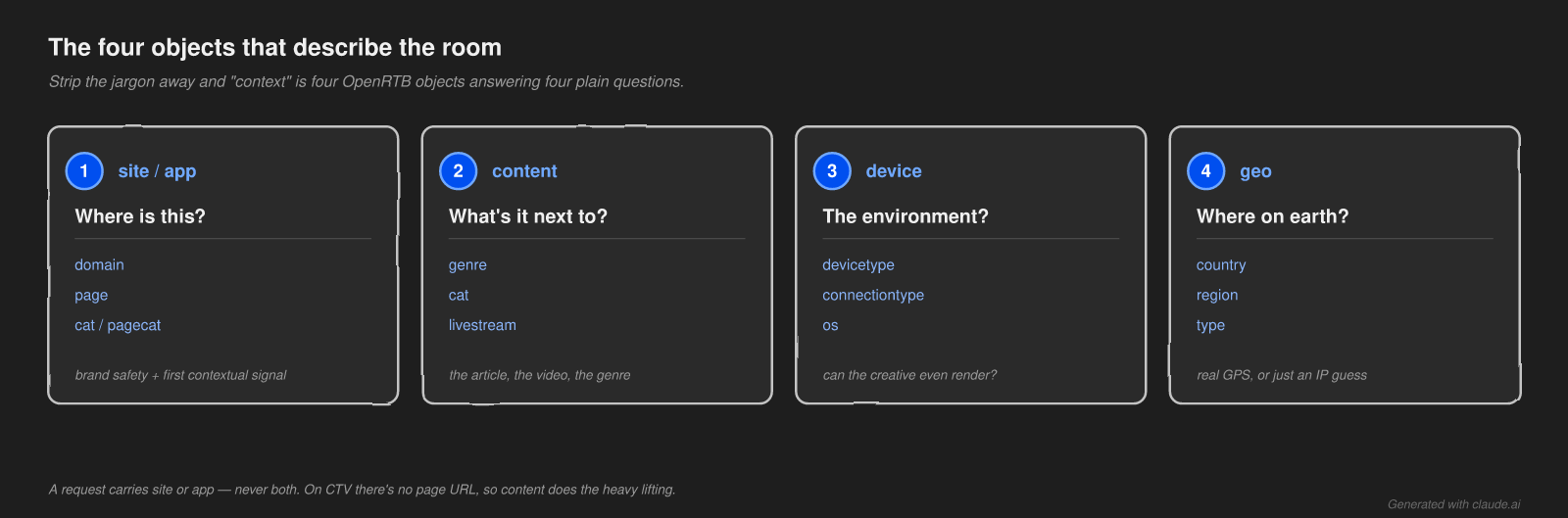 The four objects that describe the room

Strip the jargon away and "context" is four OpenRTB objects answering four plain questions.

1 site / app

Where is this?

domain

page

cat / pagecat

brand safety + first contextual signal

2 content

What's it next to?

genre

cat

livestream

the article, the video, the genre

3 device

The environment?

devicetype

connectiontype

os

can the creative even render?

4 geo

Where on earth?

country

region

type

real GPS, or just an IP guess

A request carries site or app — never both. On CTV there's no page URL, so content does the heavy lifting.

Generated with claude.ai